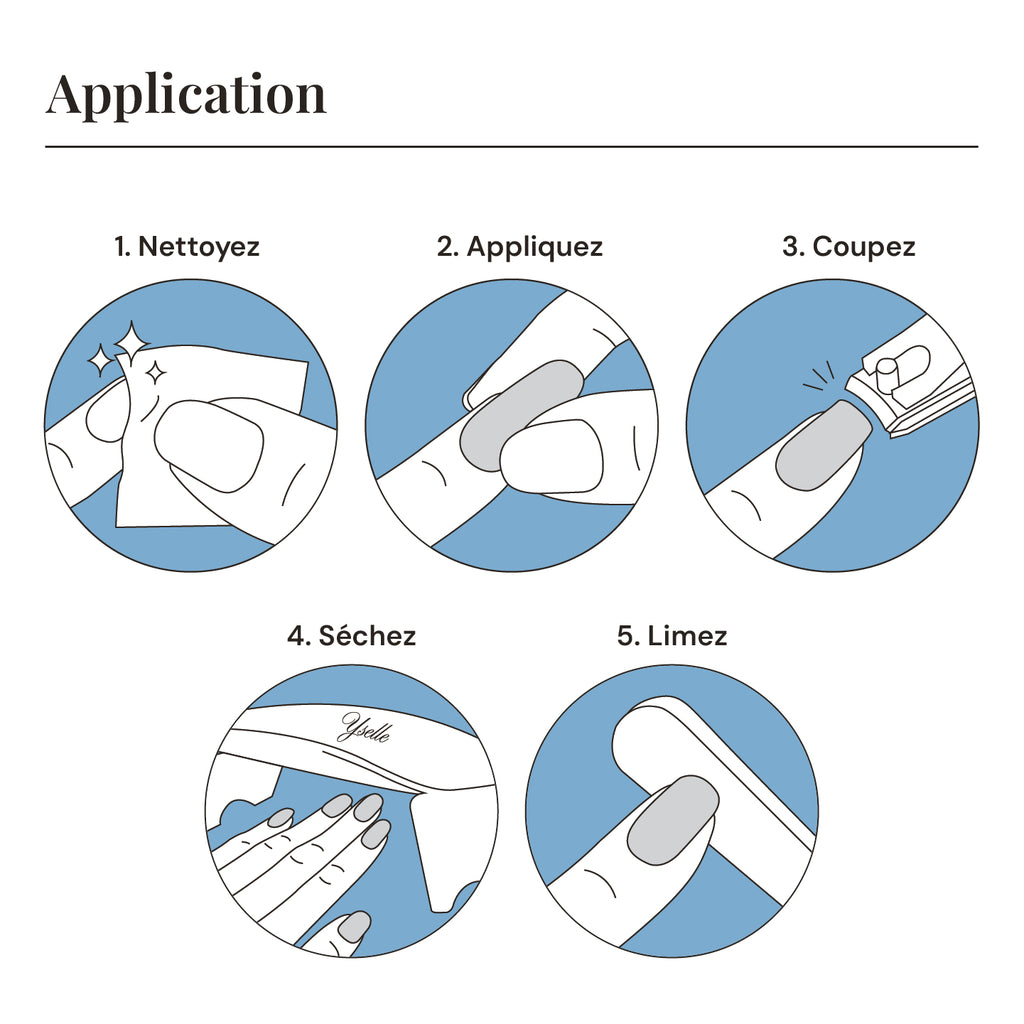 Application

1. Nettoyez

2. Appliquez

3. Coupez

4. Séchez

Yselle

5. Limez